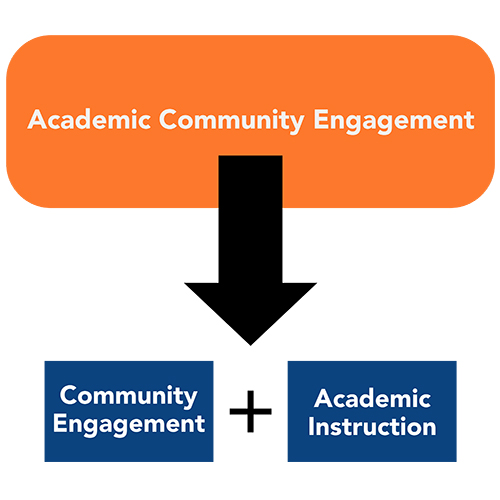 Academic Community Engagement

Community Engagement

+

Academic Instruction